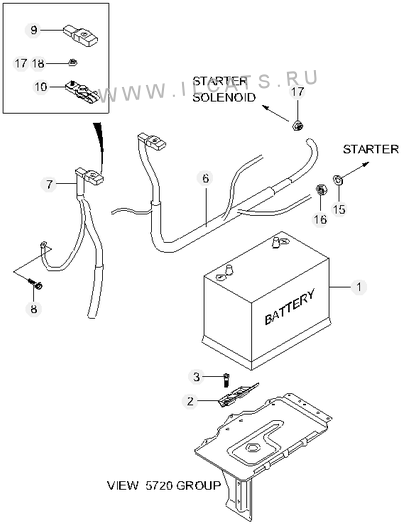 9
17 18
10
WWW.ILCATS.RU
STARTER SOLENOID
17
STARTER
7
6
16
15
8
1
BATTERY
3
2
VIEW 5720 GROUP