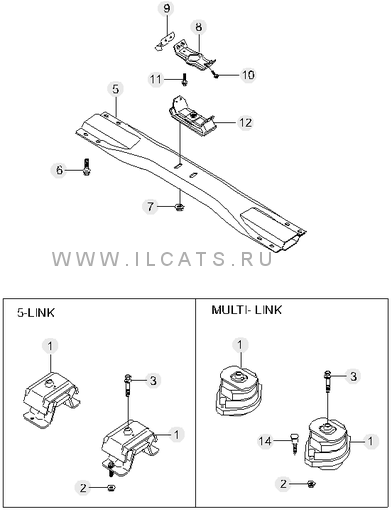 9
8
11
10
5
12
6
7
WWW.ILCATS.RU

5-LINK
1
3
1
2

MULTI- LINK
1
3
14
1
2