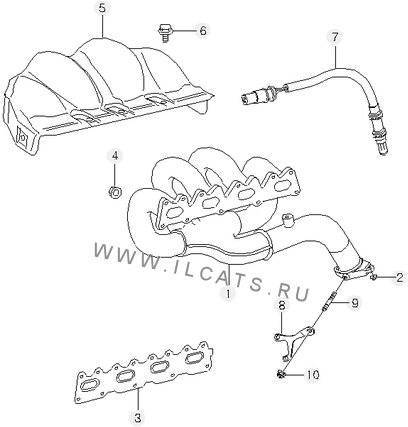 5
6
7
4
WWW.ILCATS.RU
1
2
8
9
10
3