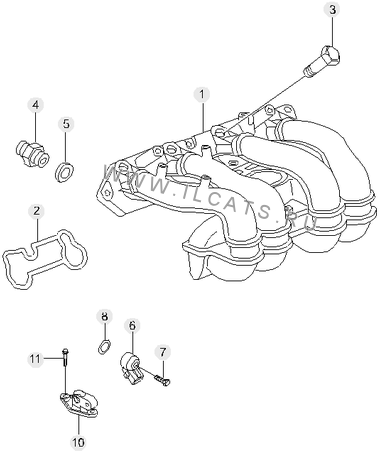 3
1
4
5
WWW.ILCATS.RU
2
8
6
7
11
10