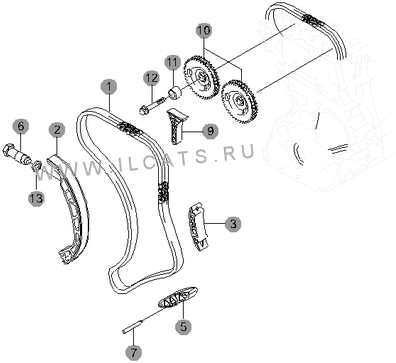 10
11
12
1
6
2
9
WWW.ILCATS.RU
13
3
5
7