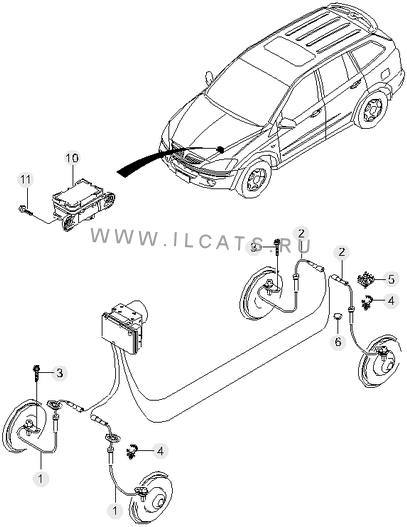 10
11
WWW.ILCATS.RU
3
2
2
5
4
6
3
4
1
1