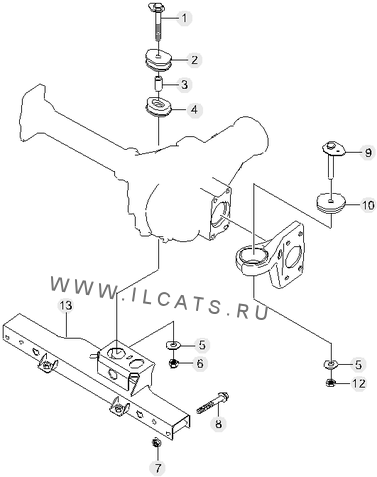 1
2
3
4
9
10
WWW.ILCATS.RU
13
5
6
5
12
8
7