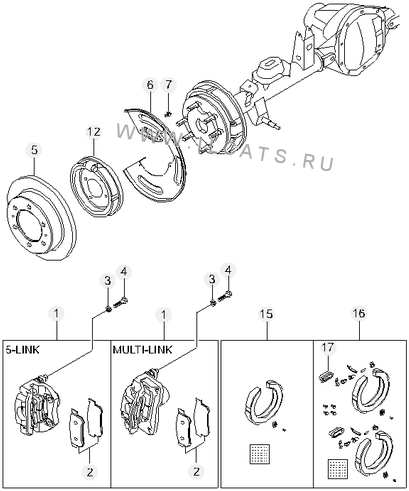 6
7
12
5
WWW.ILCATS.RU
3
4
3
4
1
1
15
16
5-LINK
MULTI-LINK
17
2
2