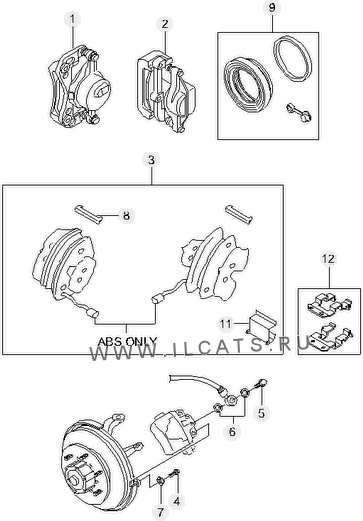 1
2
9
3
8
12
11
ABS ONLY
WWW.ILCATS.RU
5
6
4
7