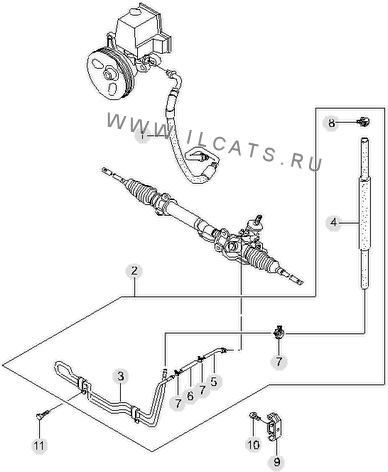 WWW.ILCATS.RU

1
8
4
2
7
3
7
6
7
5
11
10
9