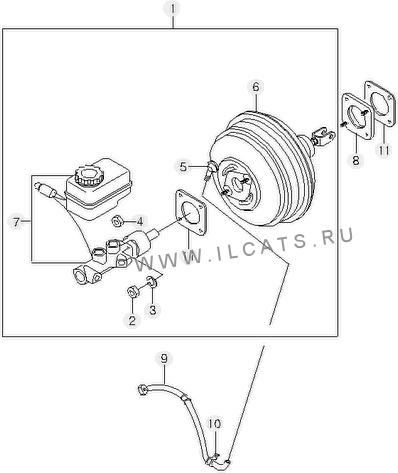 1
6
8
11
5
7
4
WWW.ILCATS.RU
2
3
9
10