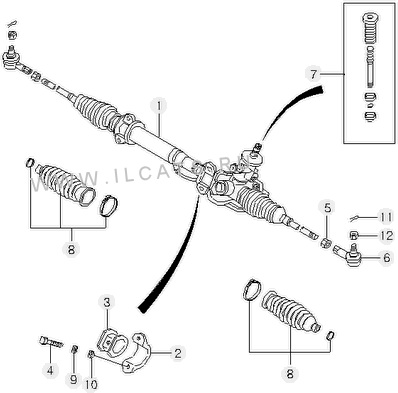 7
1
WWW.ILCATS.RU
8
5
11
12
6
3
2
4
9
10
8