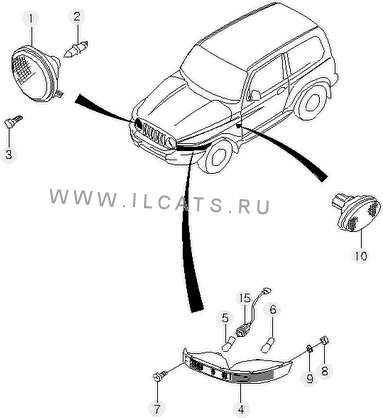 1
2
3
WWW.ILCATS.RU
10
15
5
6
9
8
7
4