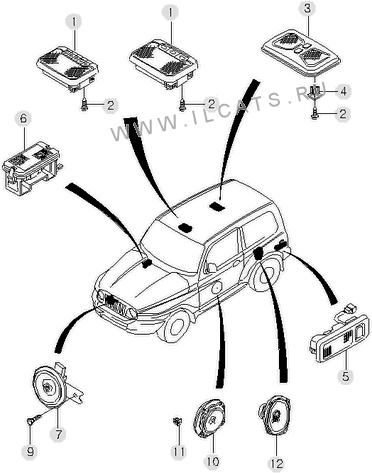 1
1
3
2
2
4
2
WWW.ILCATS.RU
6
5
7
9
11
10
12