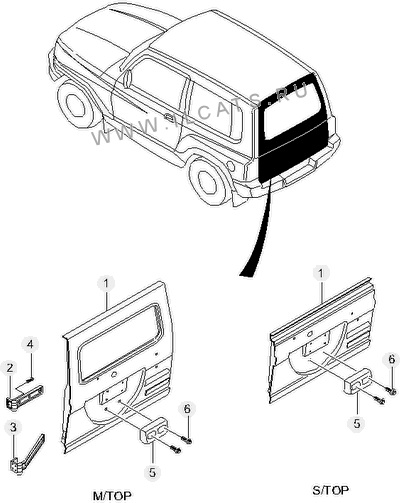 WWW.ILCATS.RU

1
4
2
3
6
5
M/TOP

1
6
5
S/TOP