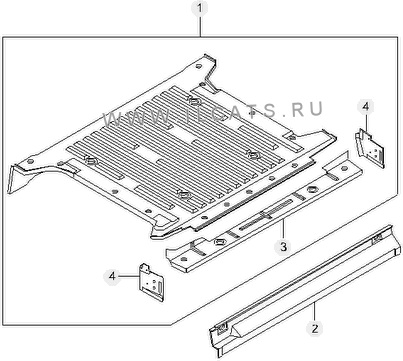 1
WWW.ILCATS.RU
4
3
4
2